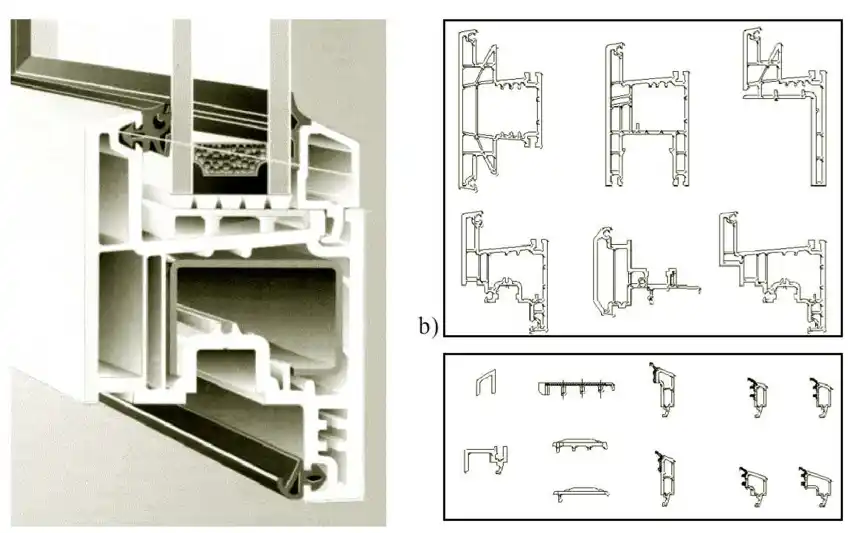 b)